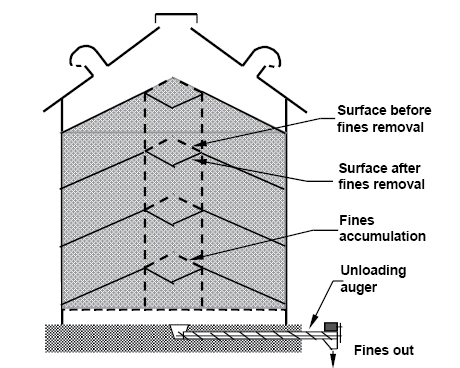 Surface before fines removal

Surface after fines removal

Fines accumulation

Unloading auger

Fines out