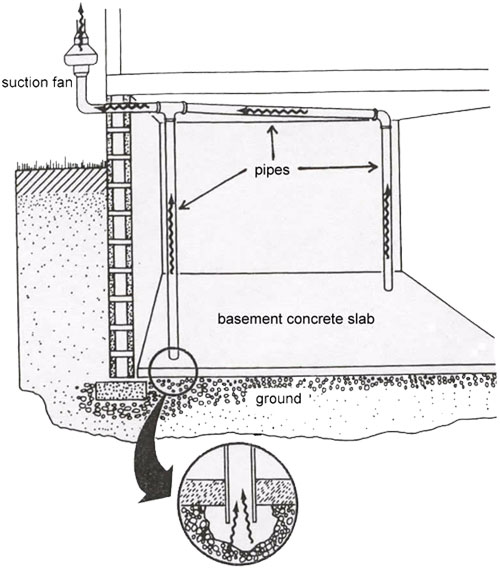 suction fan

pipes

basement concrete slab

ground