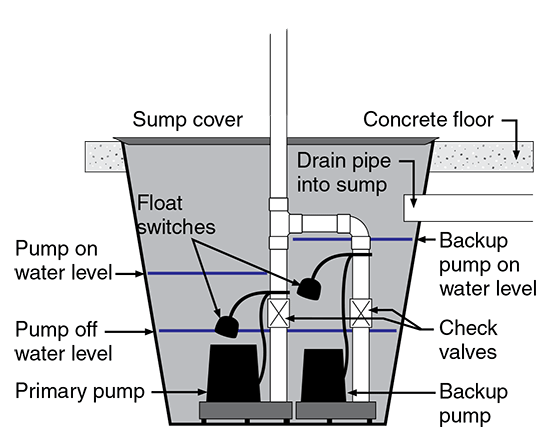 Sump cover

Concrete floor

Drain pipe into sump

Float switches

Pump on water level

Backup pump on water level

Pump off water level

Check valves

Primary pump

Backup pump