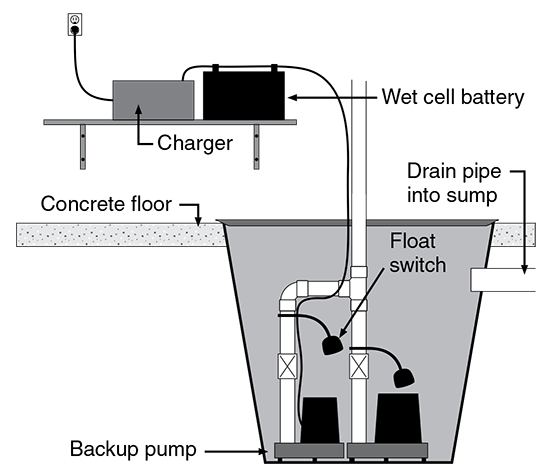 Wet cell battery

Charger

Drain pipe into sump

Concrete floor

Float switch

Backup pump