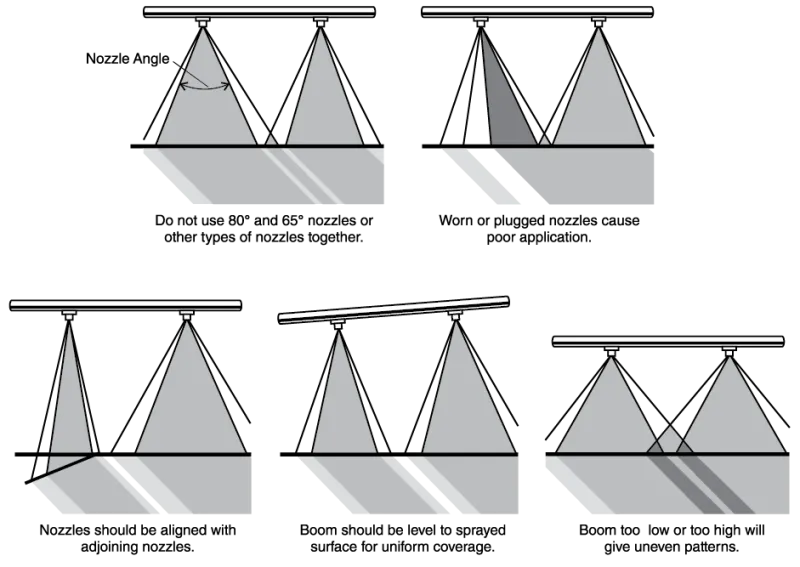 Nozzle Angle

Do not use 80° and 65° nozzles or other types of nozzles together.

Worn or plugged nozzles cause poor application.

Nozzles should be aligned with adjoining nozzles.

Boom should be level to sprayed surface for uniform coverage.

Boom too low or too high will give uneven patterns.