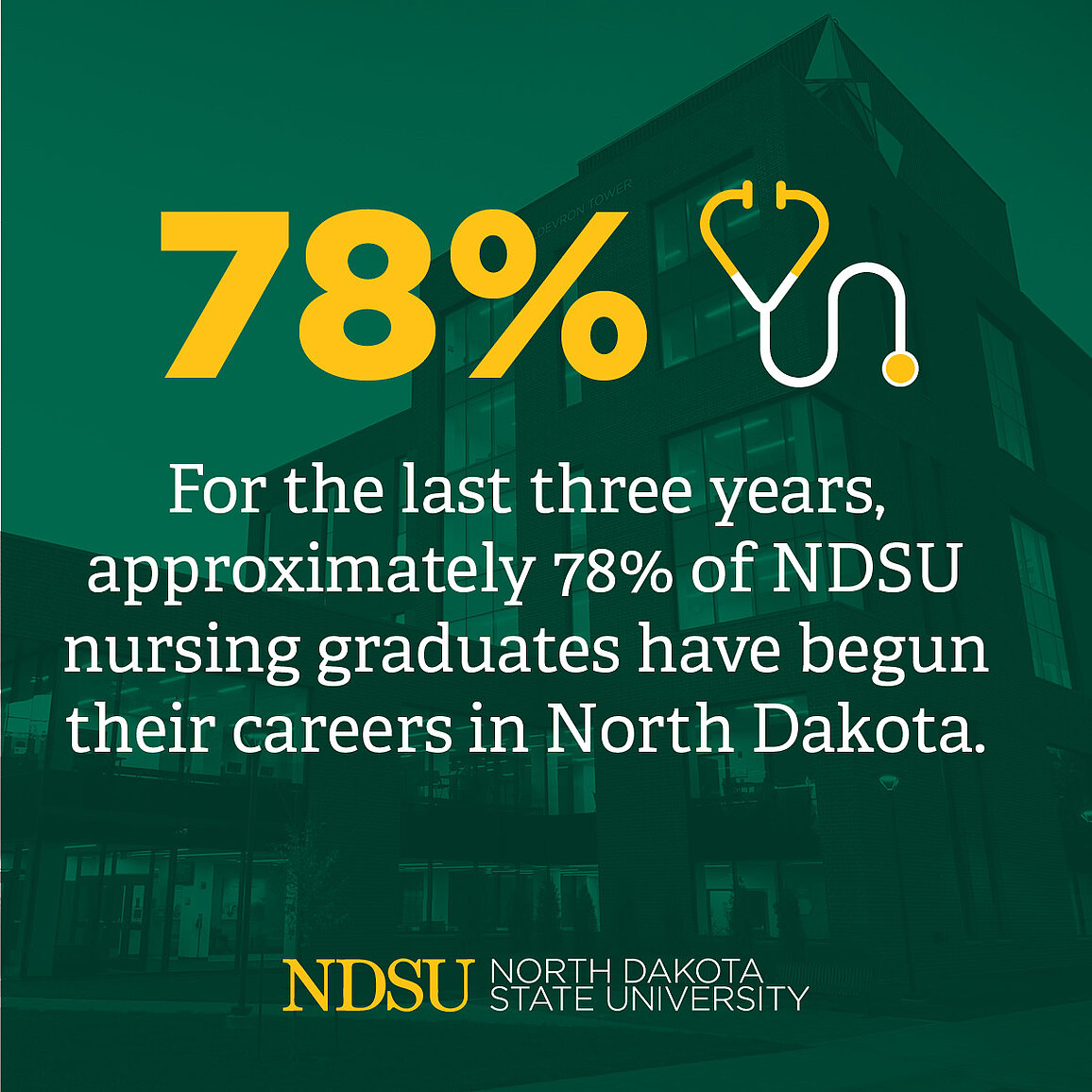 DEVRON TOWER

78%

For the last three years, approximately 78% of NDSU nursing graduates have begun their careers in North Dakota.

NDSU NORTH DAKOTA STATE UNIVERSITY