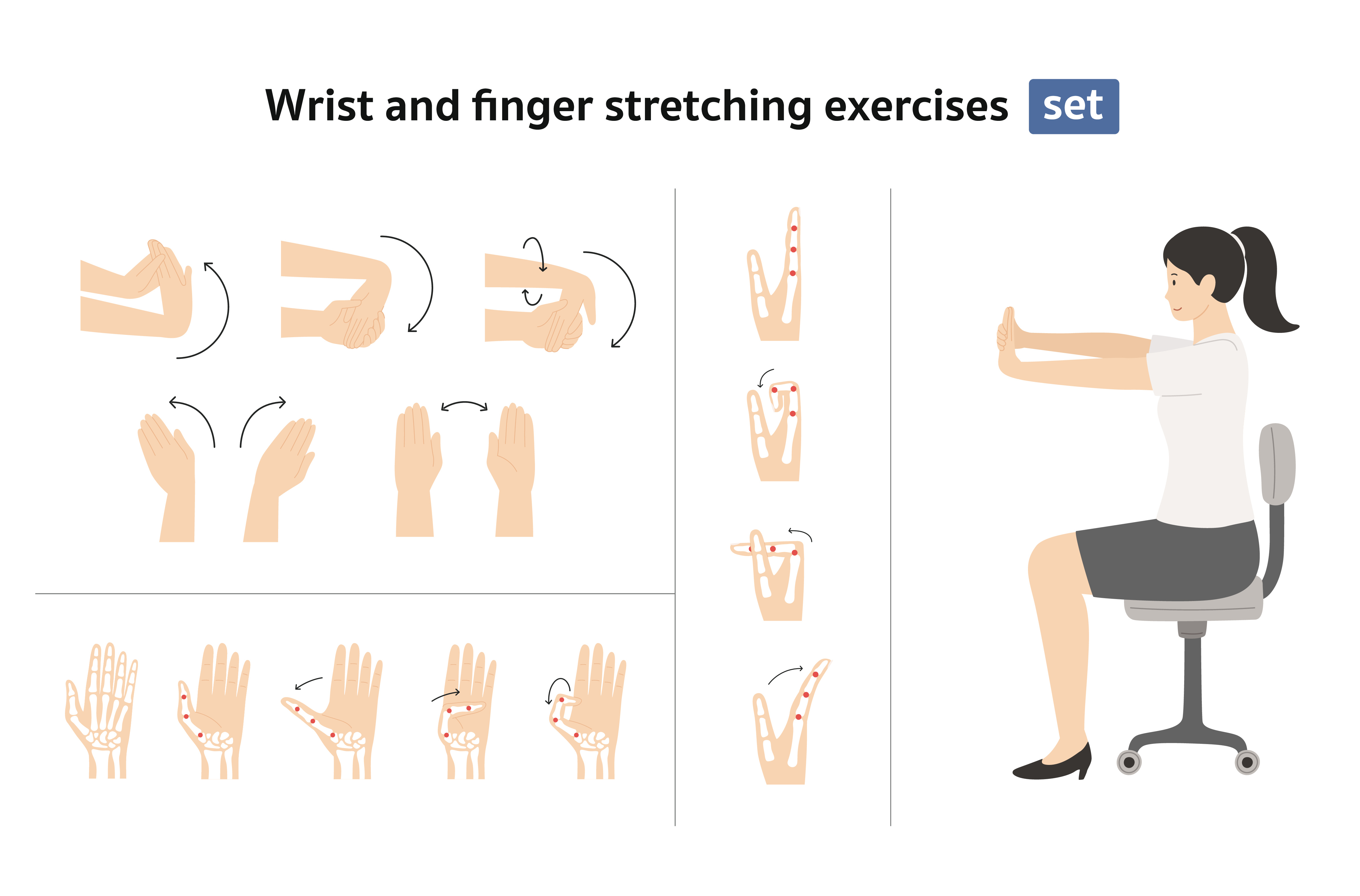 Wrist and finger stretching exercises set