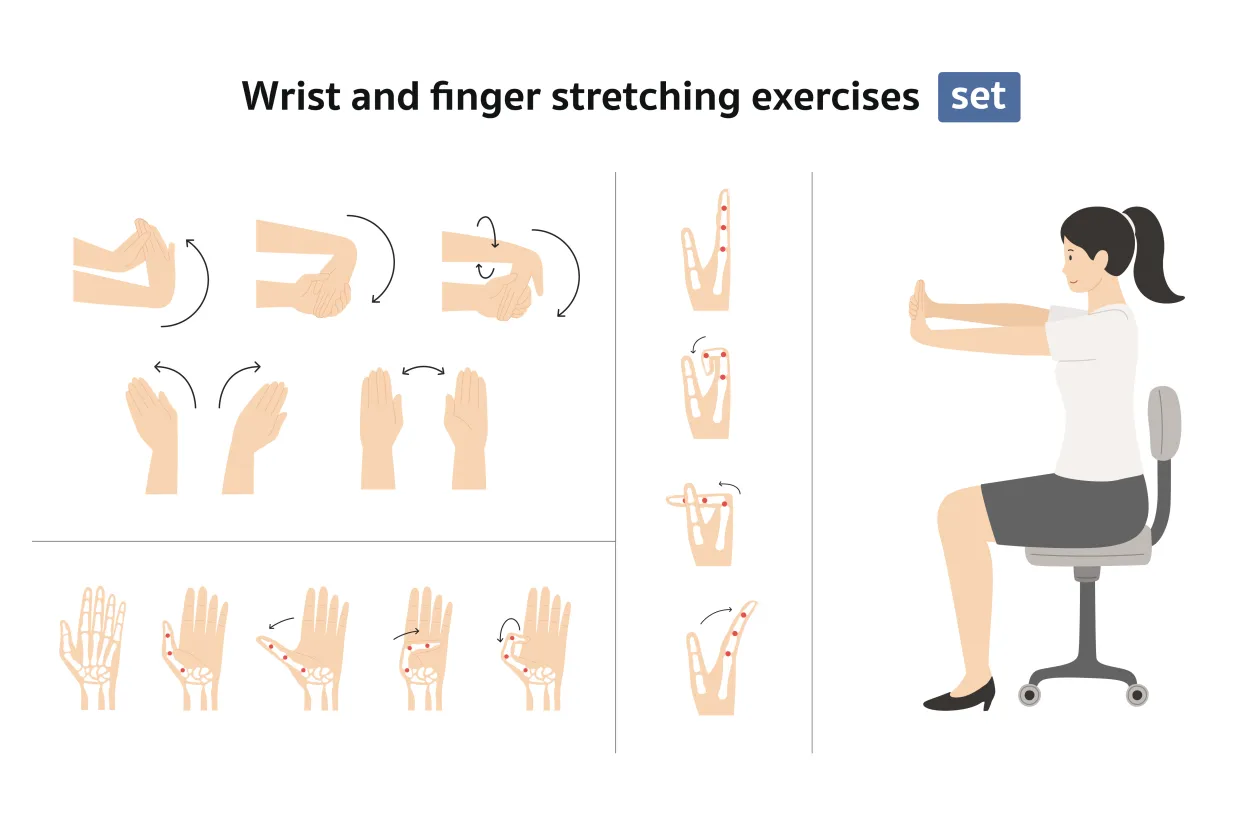 Wrist and finger stretching exercises set